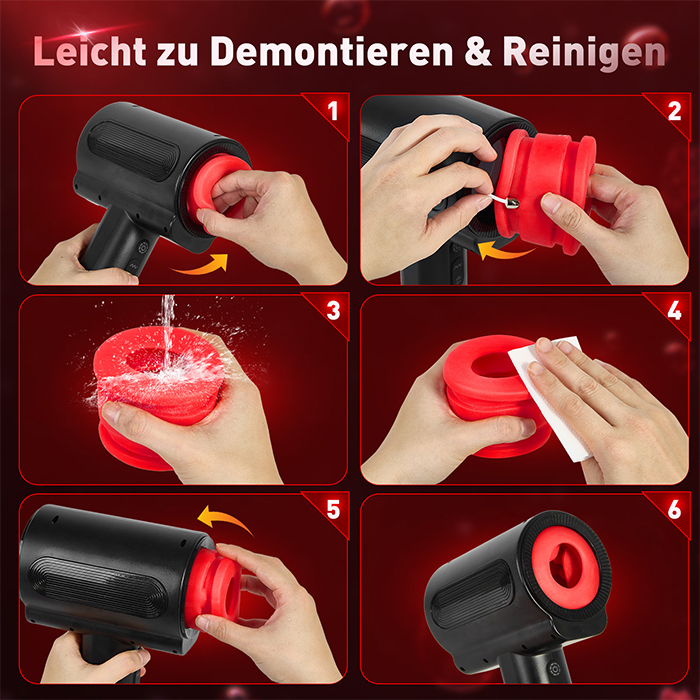 Leicht zu Demontieren & Reinigen

1

2

3

4

5

6